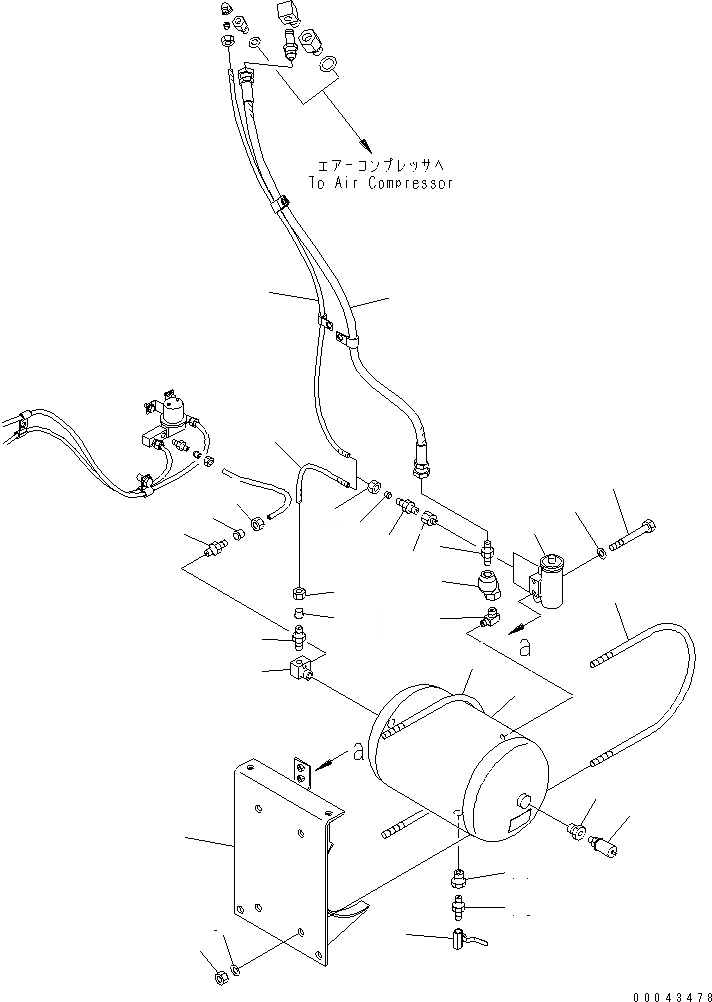 エアーコンプレッサへ
To Air Compressor

a

a

00043478