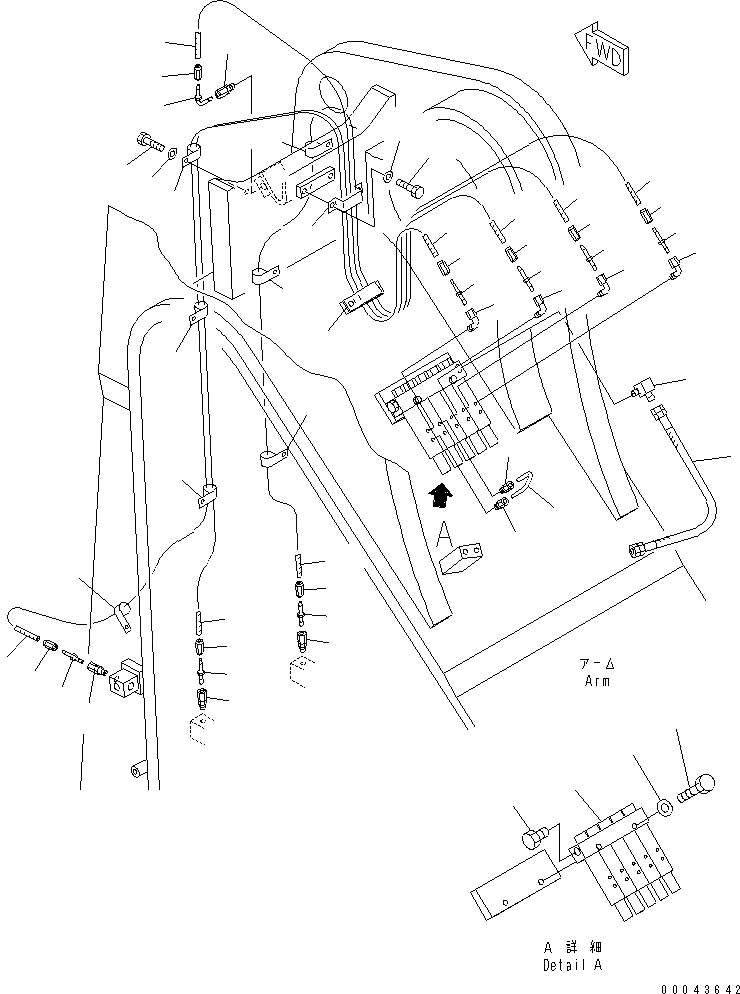 FWD

A

アーム
Arm

A 詳細
Detail A

00043642