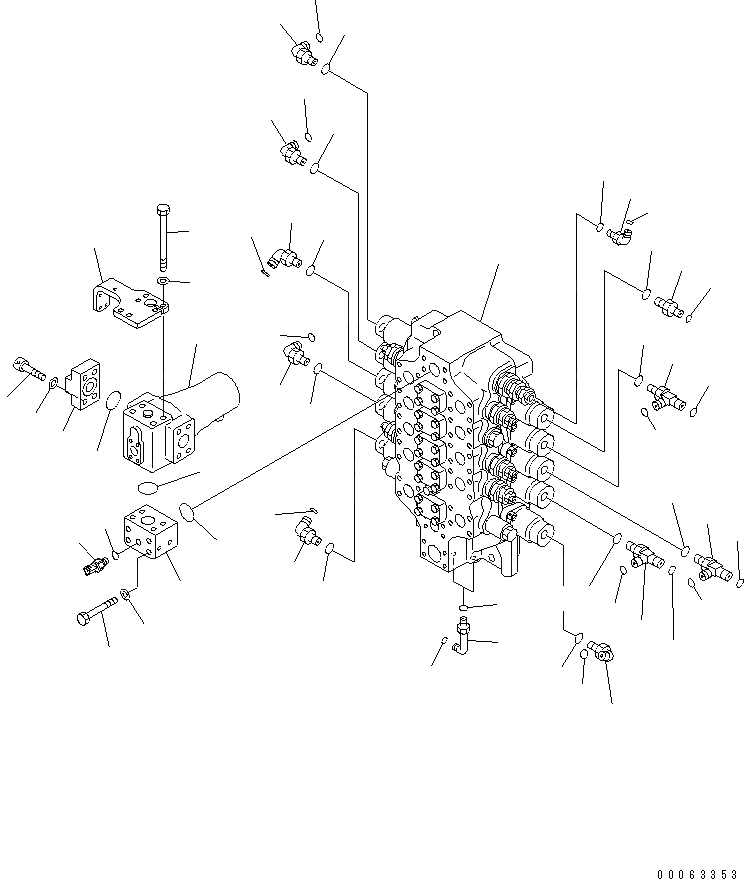 00063353