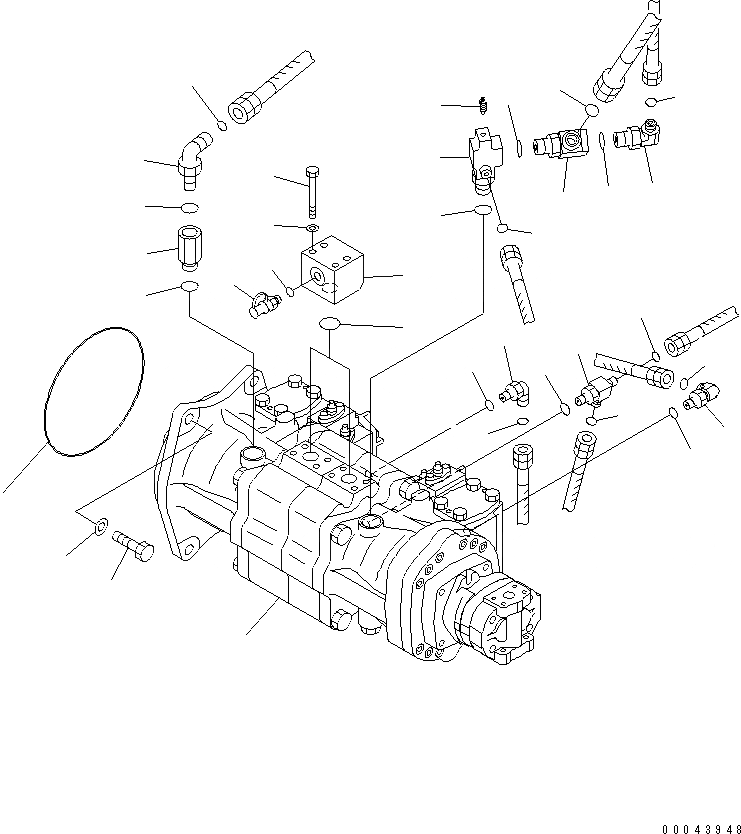 00043948