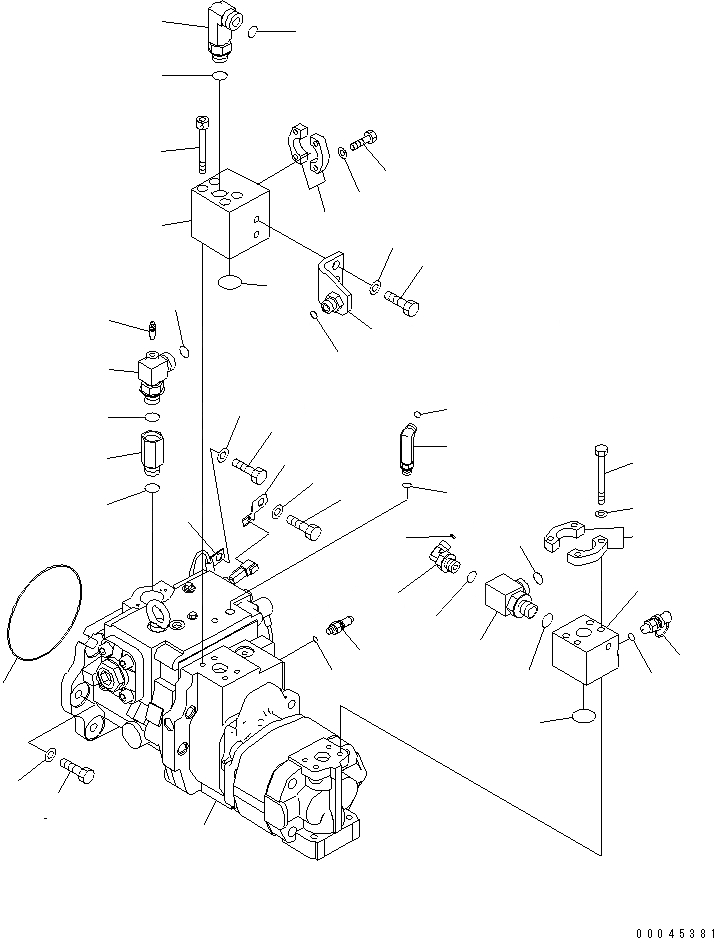 00045381