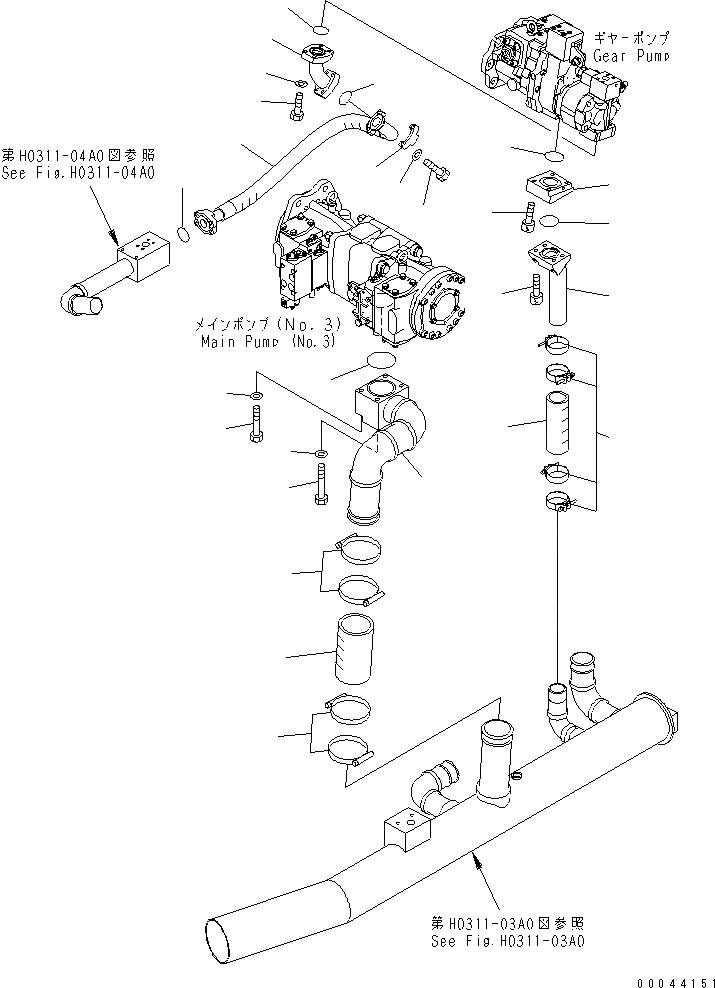 ギヤーポンプ
Gear Pump

第H0311-04A0図参照
See Fig.H0311-04A0

メインポンプ（No.3）
Main Pump (No.3)

第H0311-03A0図参照
See Fig.H0311-03A0

00044151