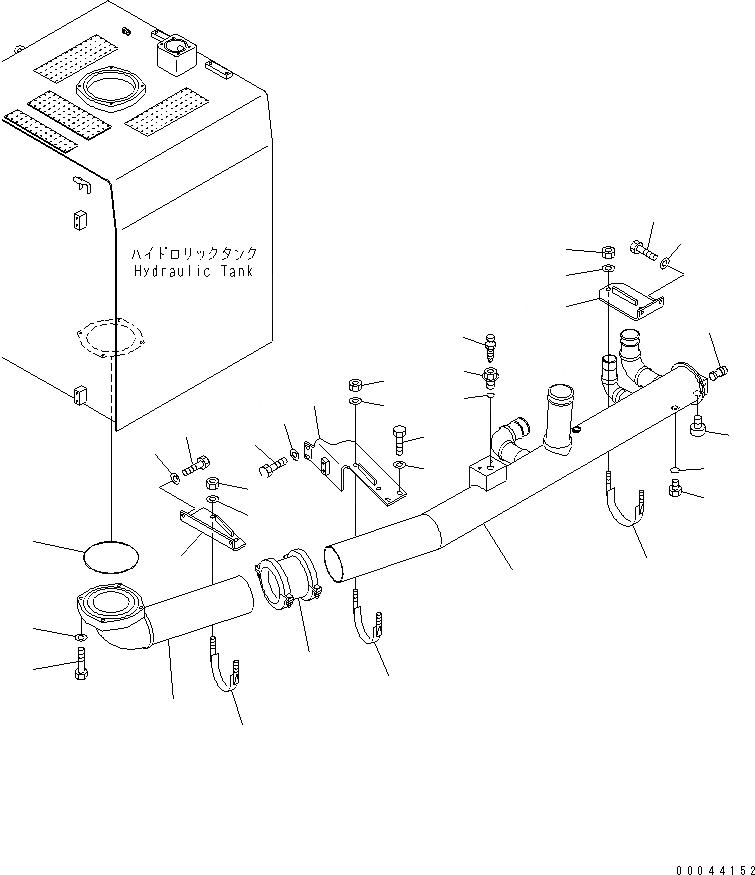 ハイドロリックタンク
Hydraulic Tank

00044152