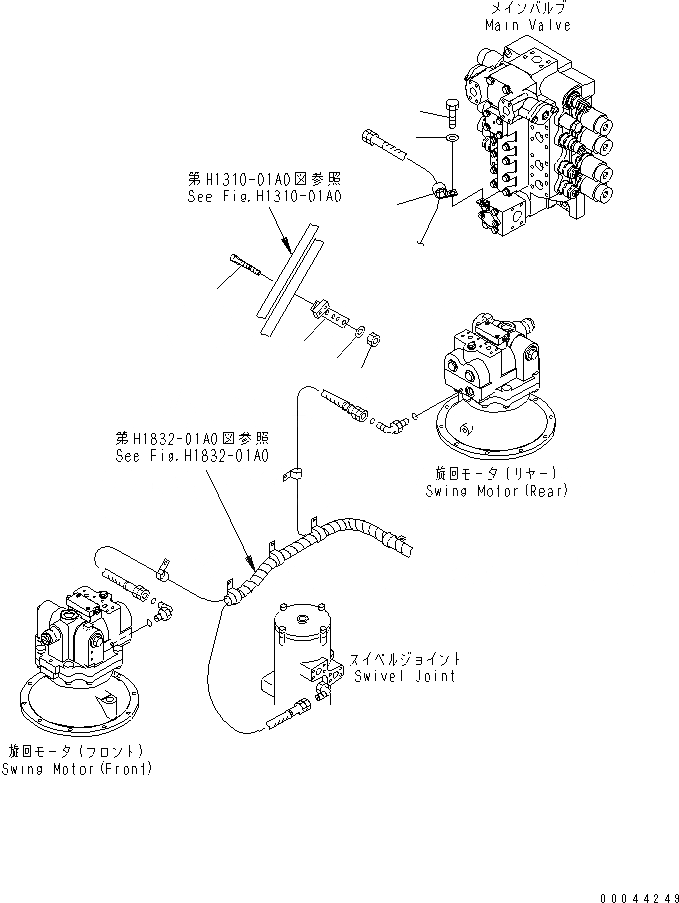 メインバルブ
Main Valve

第H1310-01A0図参照
See Fig.H1310-01A0

第H1832-01A0図参照
See Fig.H1832-01A0

旋回モータ(リヤー)
Swing Motor(Rear)

スイベルジョイント
Swivel Joint

旋回モータ(フロント)
Swing Motor(Front)

00044249