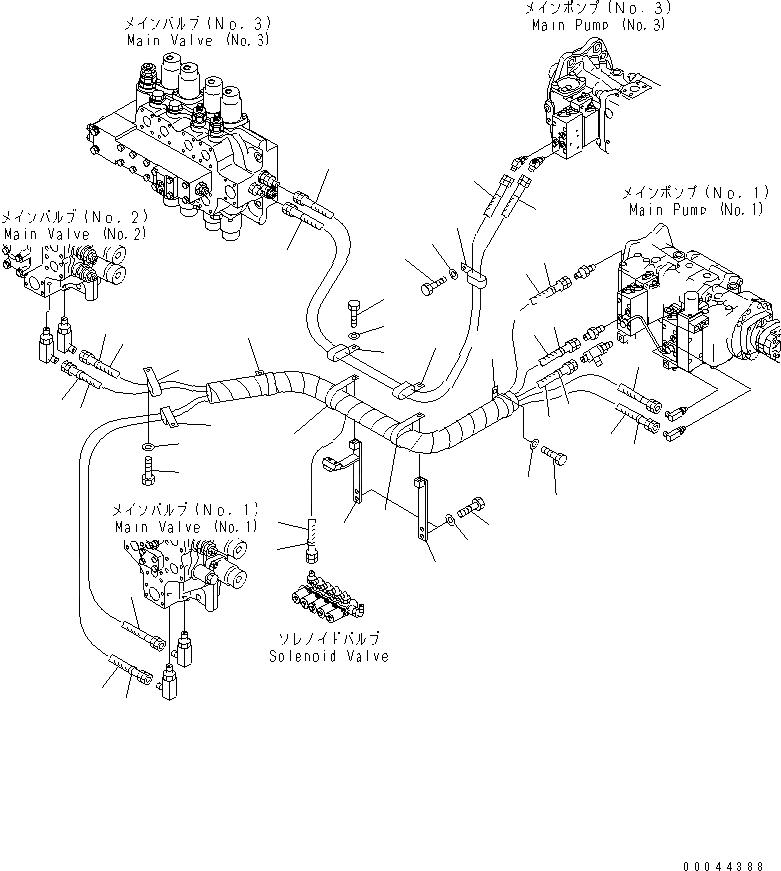 メインバルブ(No. 3)
Main Valve (No. 3)

メインポンプ(No. 3)
Main Pump (No. 3)

メインポンプ(No. 1)
Main Pump (No. 1)

メインバルブ(No. 2)
Main Valve (No. 2)

メインバルブ(No. 1)
Main Valve (No. 1)

ソレノイドバルブ
Solenoid Valve

00044388