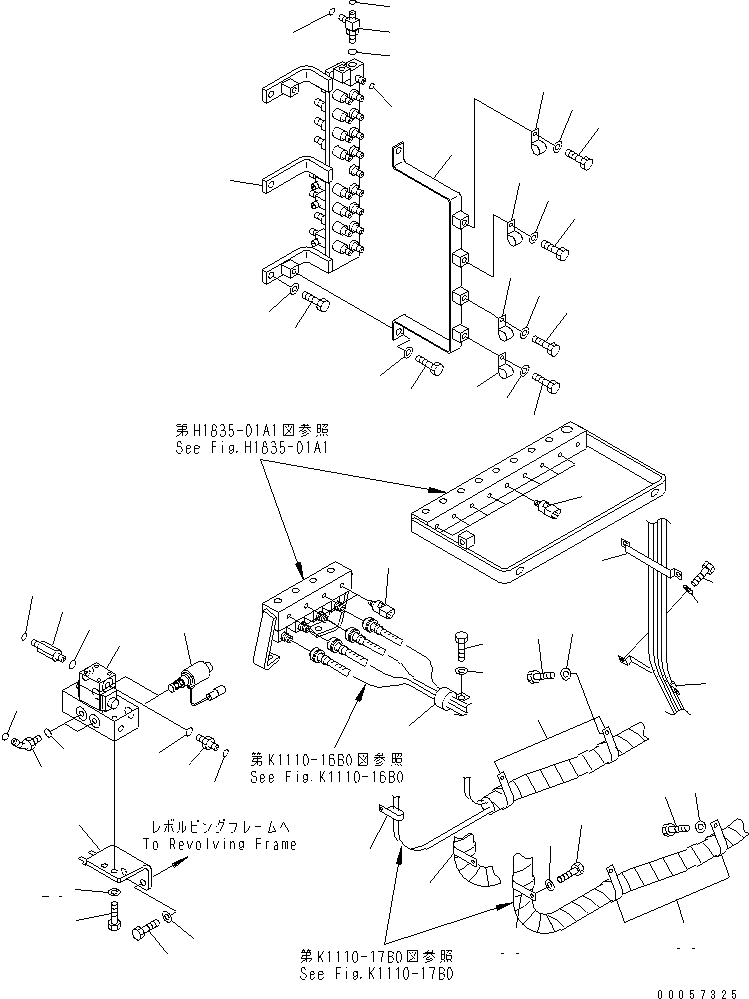 第H1835-01A1図参照
See Fig.H1835-01A1

第K1110-16B0図参照
See Fig.K1110-16B0

レボルビングフレームへ
To Revolving Frame

第K1110-17B0図参照
See Fig.K1110-17B0

00057325