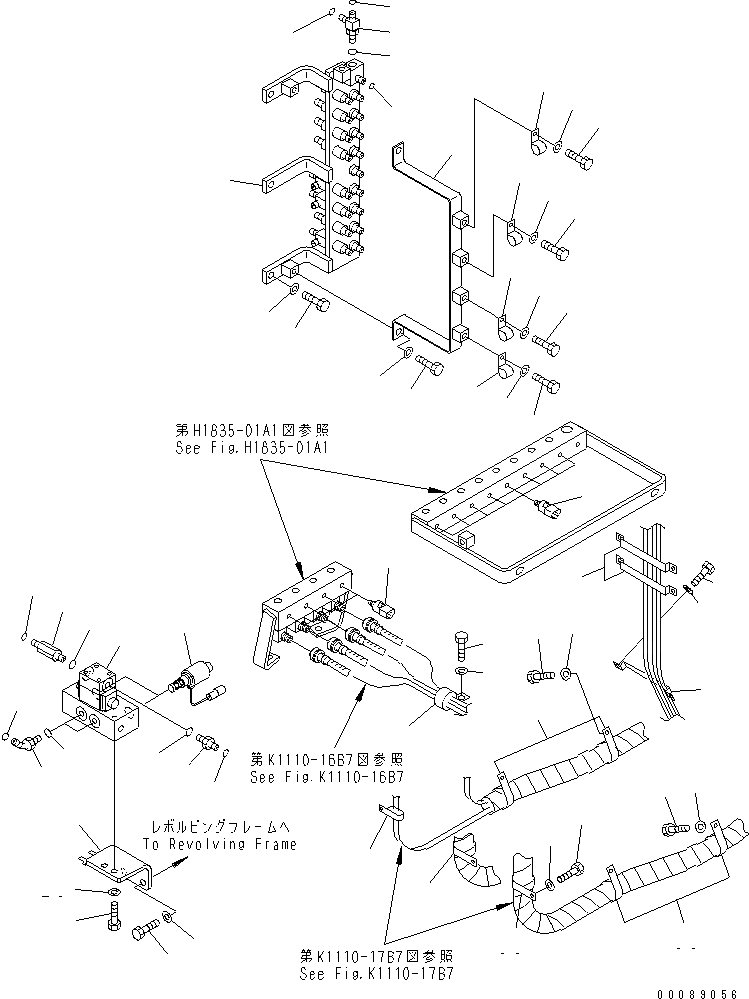 第H1835-01A1図参照
See Fig.H1835-01A1

第K1110-16B7図参照
See Fig.K1110-16B7

レボルビングフレームへ
To Revolving Frame

第K1110-17B7図参照
See Fig.K1110-17B7

00089056