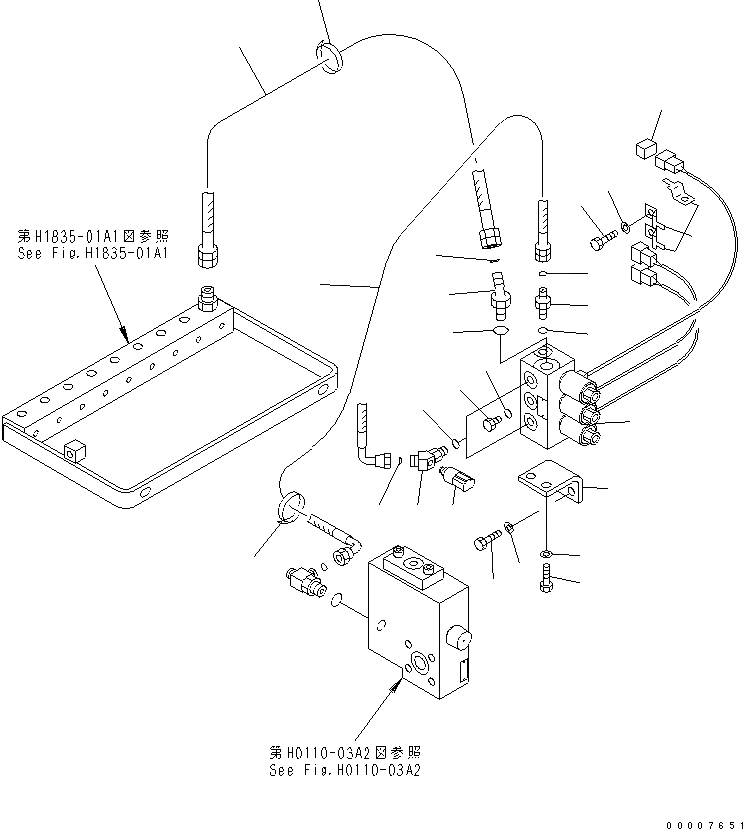 第H1835-01A1図参照
See Fig.H1835-01A1

第H0110-03A2図参照
See Fig.H0110-03A2

00007651