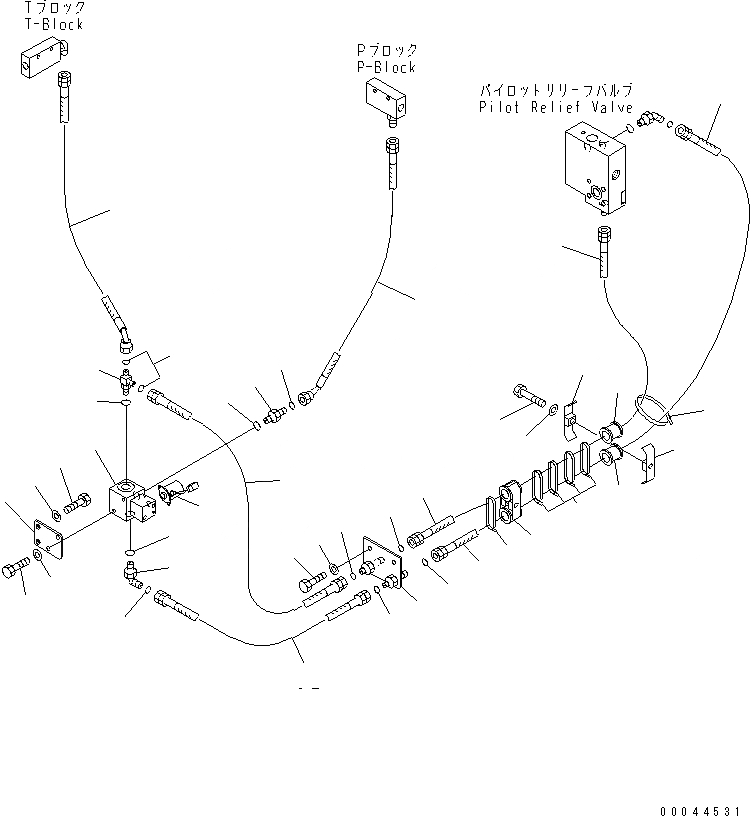 Tブロック
T-Block

Pブロック
P-Block

パイロットリリーフバルブ
Pilot Relief Valve

00044531