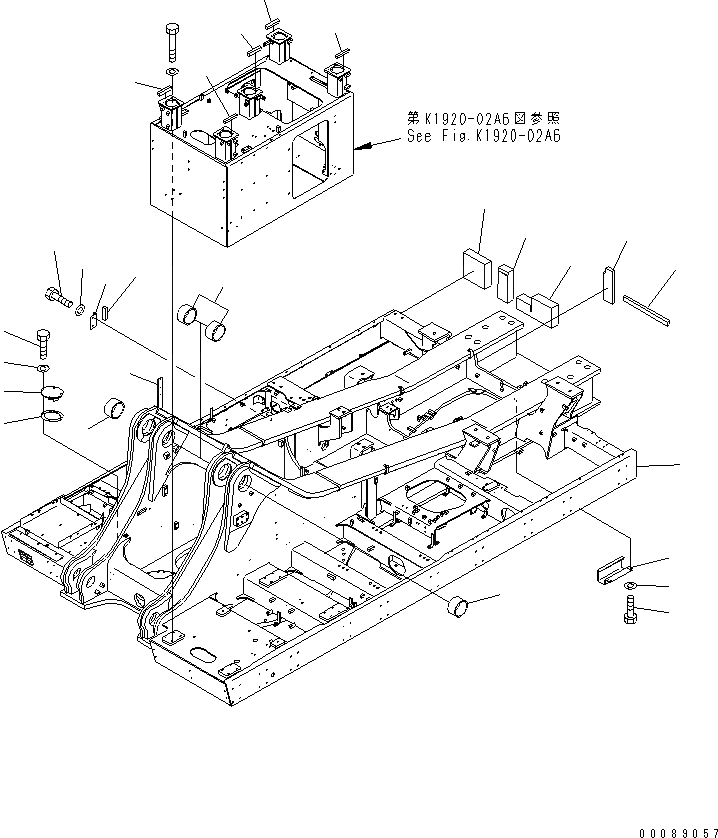 第K1920-02A6図参照
See Fig.K1920-02A6

00089057