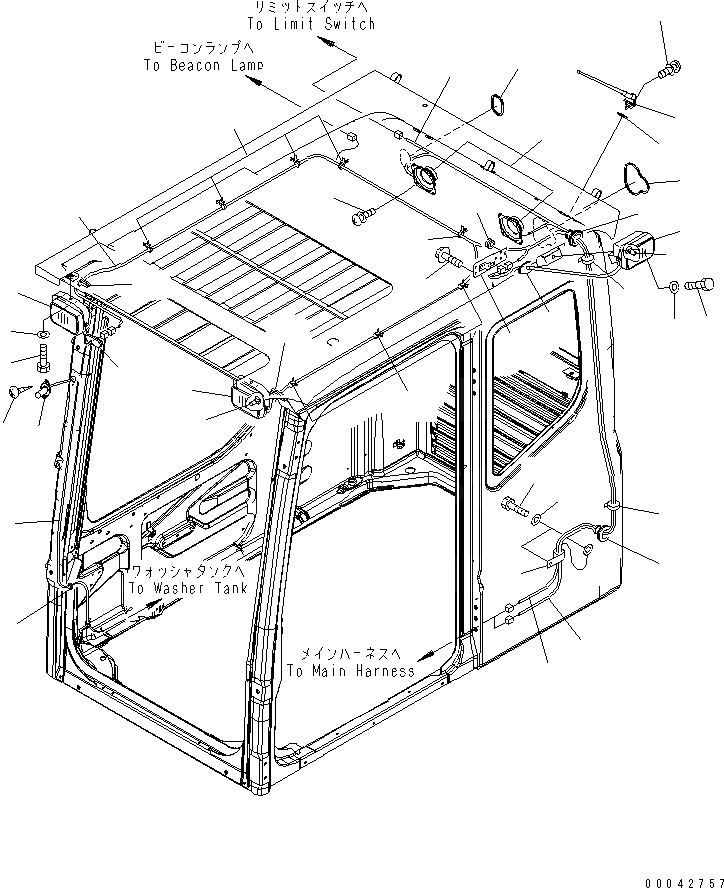 リミットスイッチへ
To Limit Switch

ビーコンランプへ
To Beacon Lamp

ウォッシャタンクへ
To Washer Tank

メインハーネスへ
To Main Harness

00042757