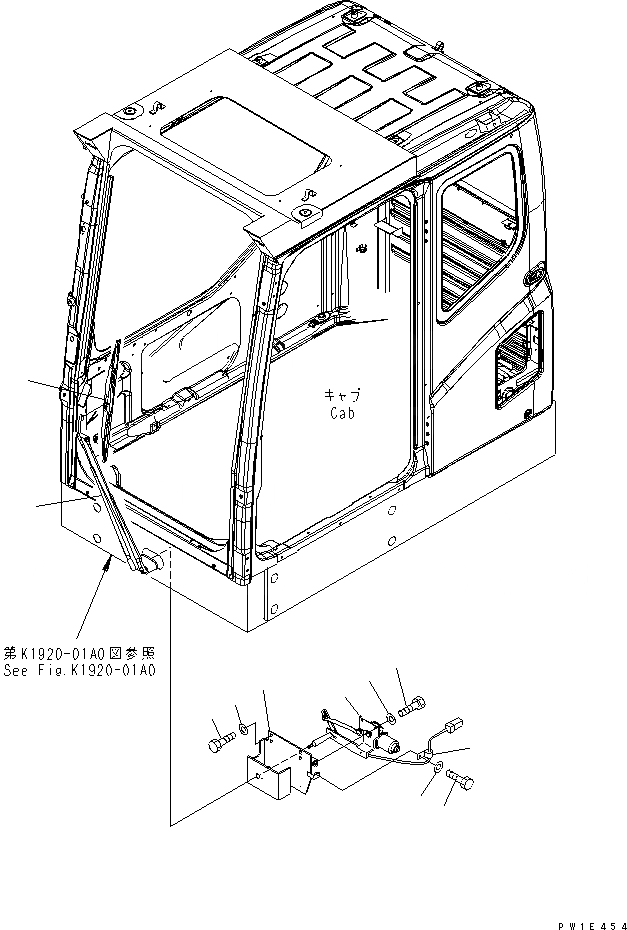 キャブ
Cab

第K1920-01A0図参照
See Fig.K1920-01A0

PW1E454