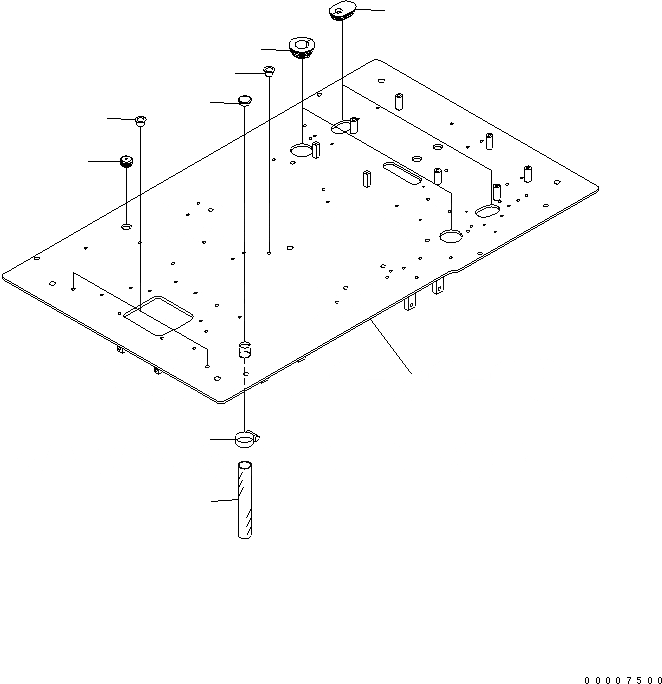 00007500