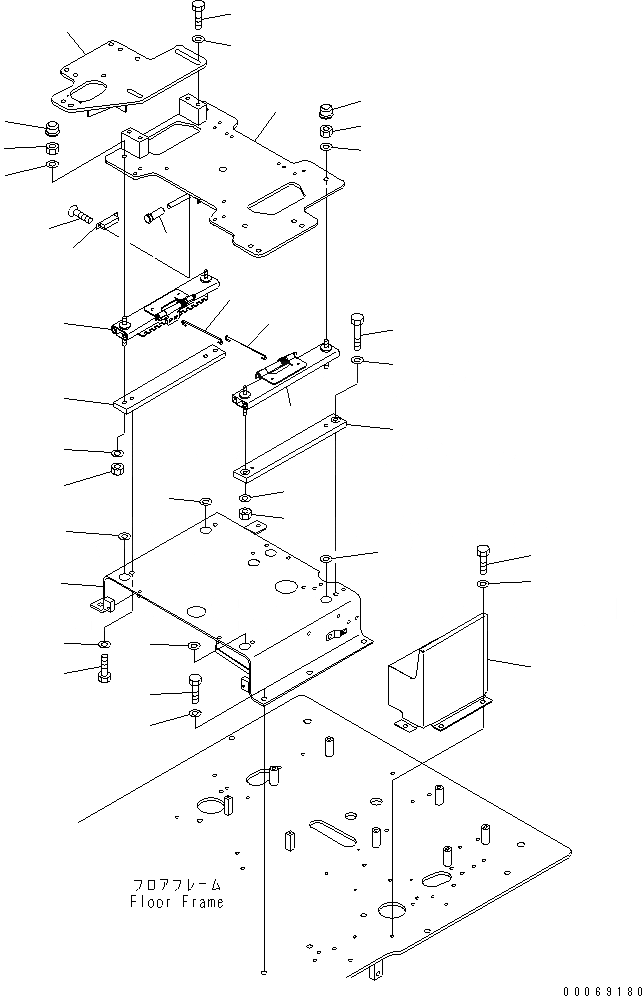 フロアフレーム
Floor Frame

00069180