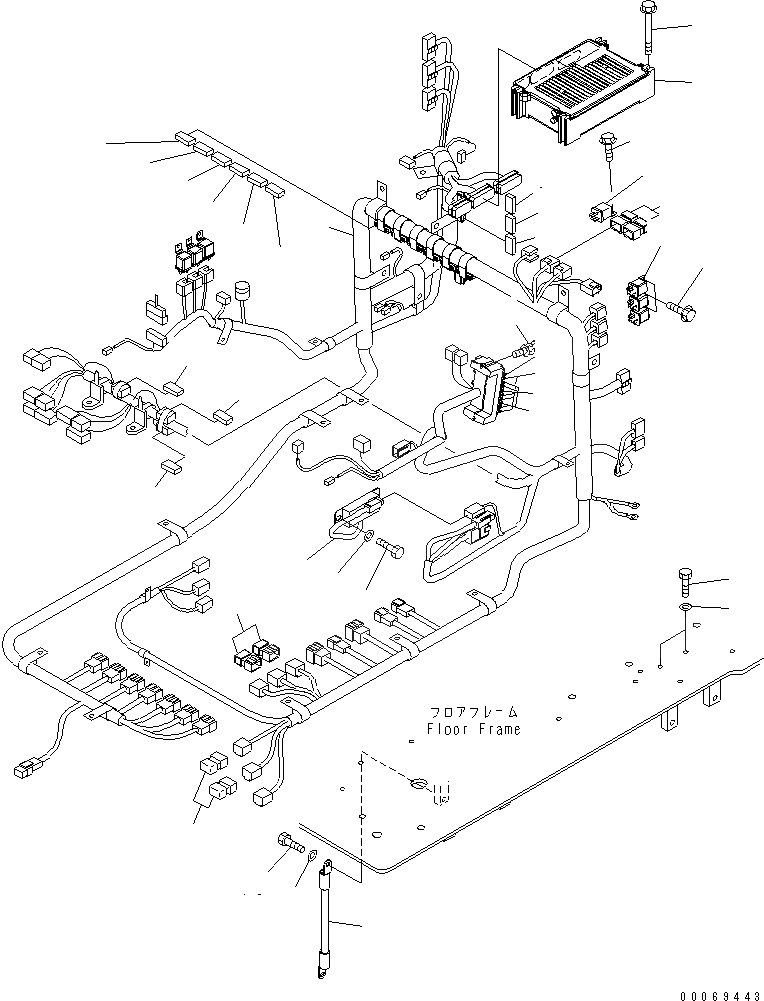 フロアフレーム
Floor Frame

00069443