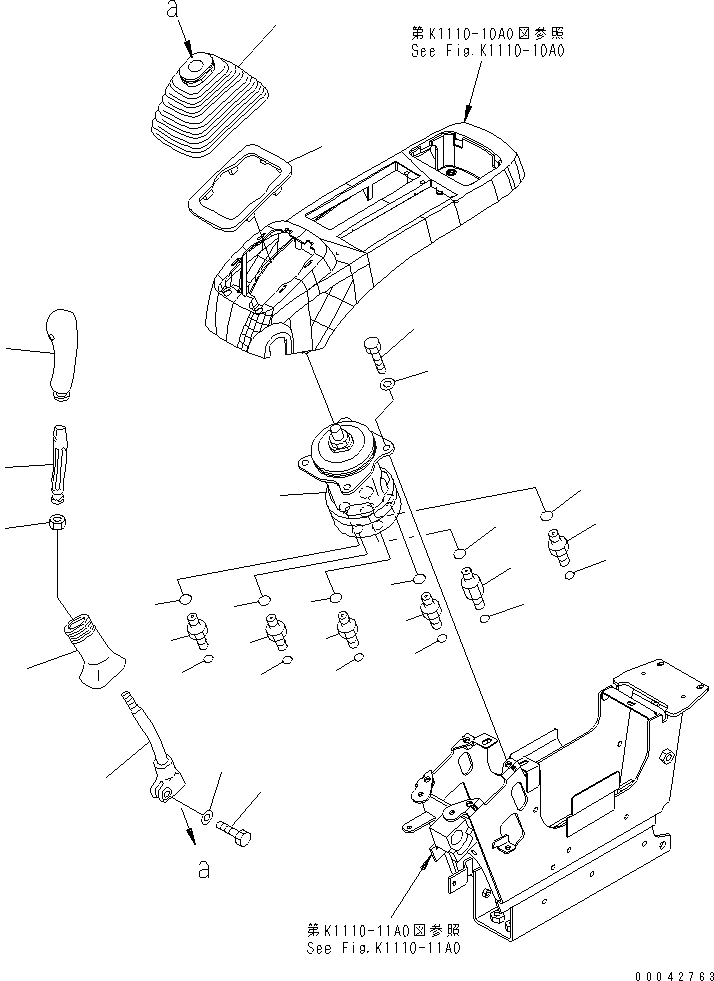 a

第K1110-10A0図参照
See Fig.K1110-10A0

a

第K1110-11A0図参照
See Fig.K1110-11A0

00042763