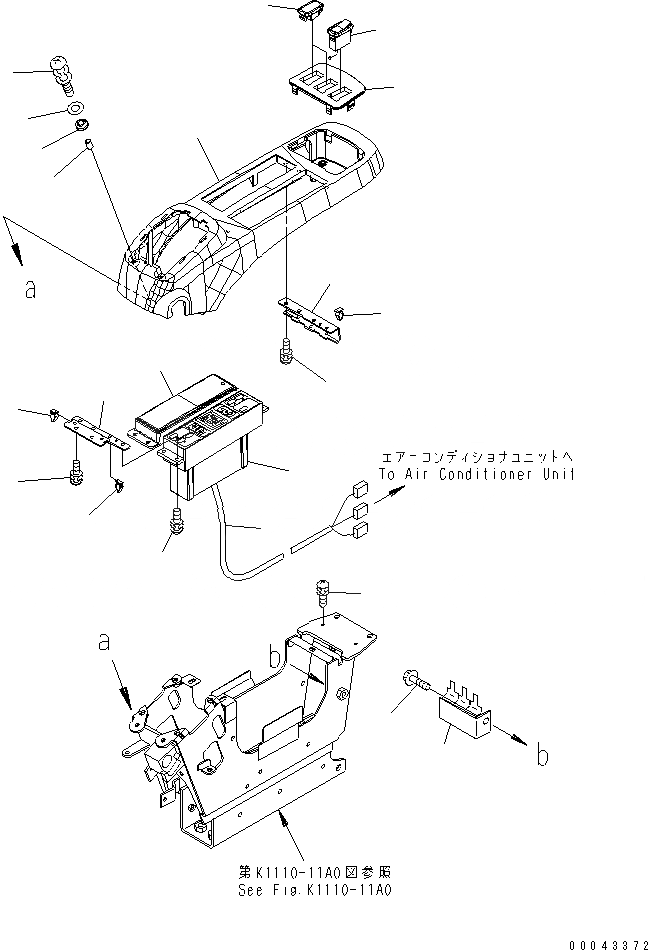 a

エアーコンディショナユニットへ
To Air Conditioner Unit

a

b

b

第K1110-11A0図参照
See Fig.K1110-11A0

00043372