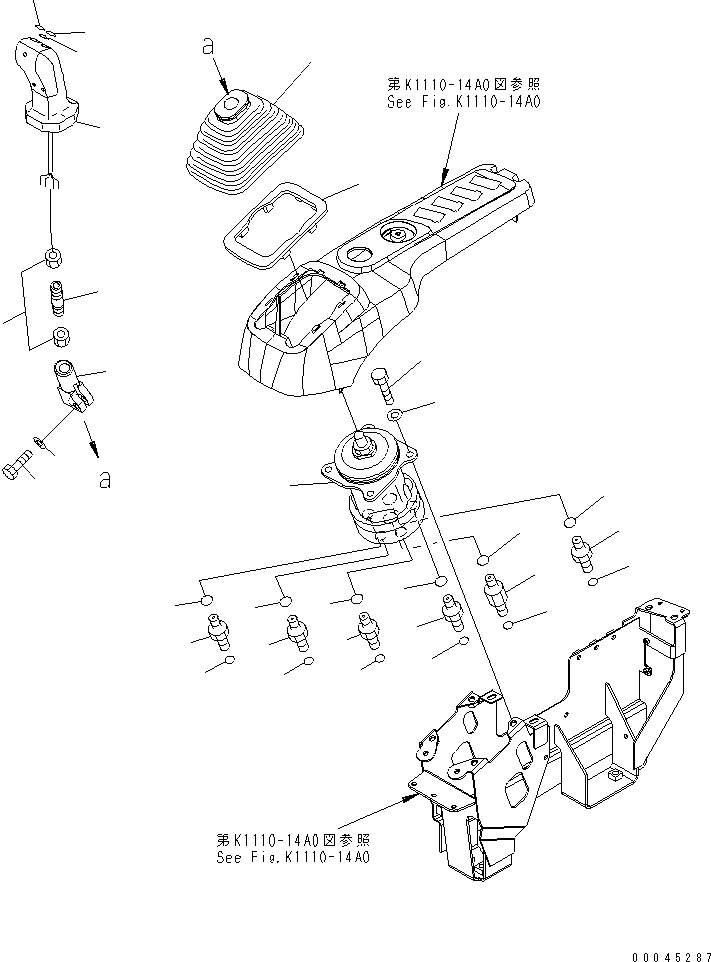 a

第K1110-14A0図参照
See Fig.K1110-14A0

a

第K1110-14A0図参照
See Fig.K1110-14A0

00045287