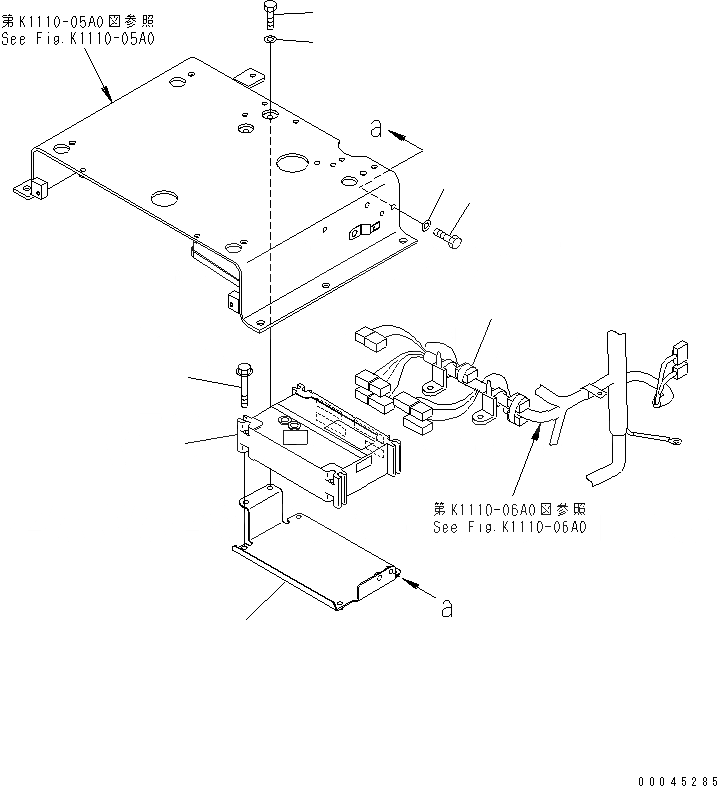 第K1110-05A0図参照
See Fig.K1110-05A0

a

第K1110-06A0図参照
See Fig.K1110-06A0

a

00045285