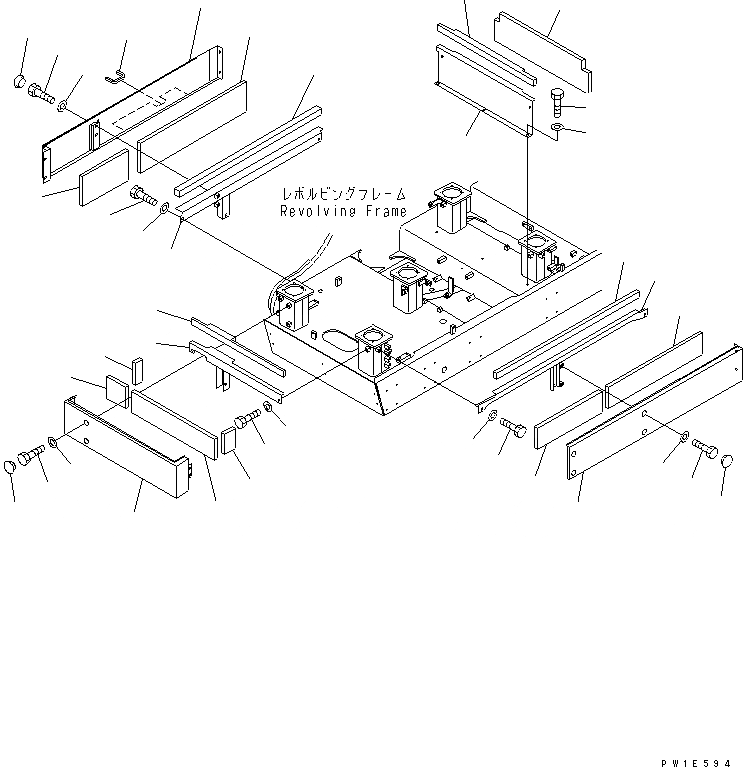 レボルビングフレーム
Revolving Frame

PW1E594