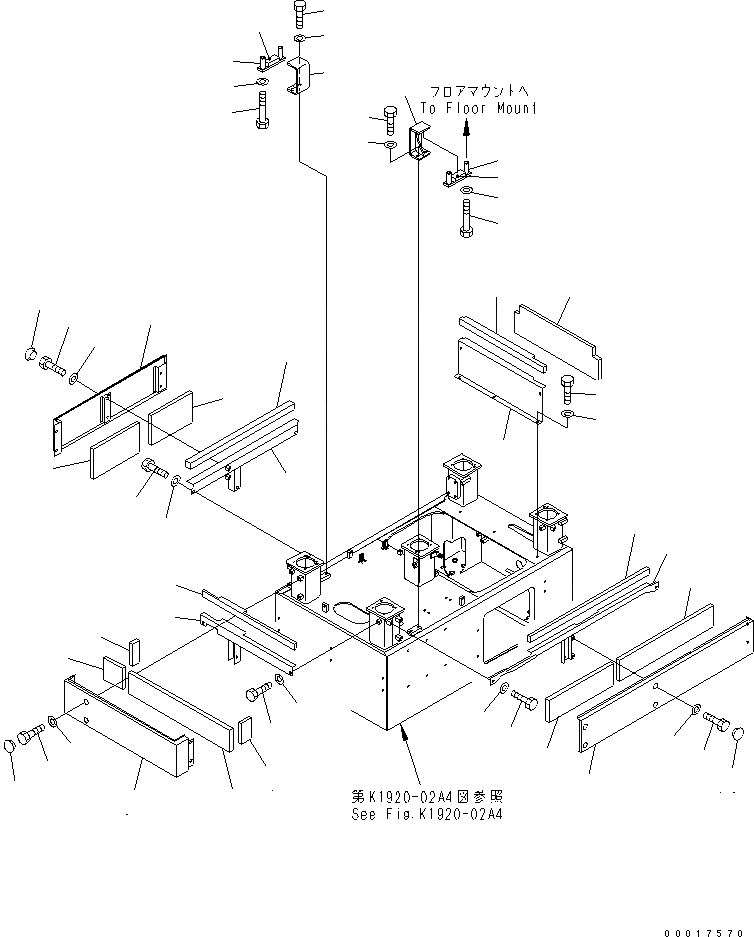 フロアマウントへ
To Floor Mount

第K1920-02A4図参照
See Fig.K1920-02A4

00017570