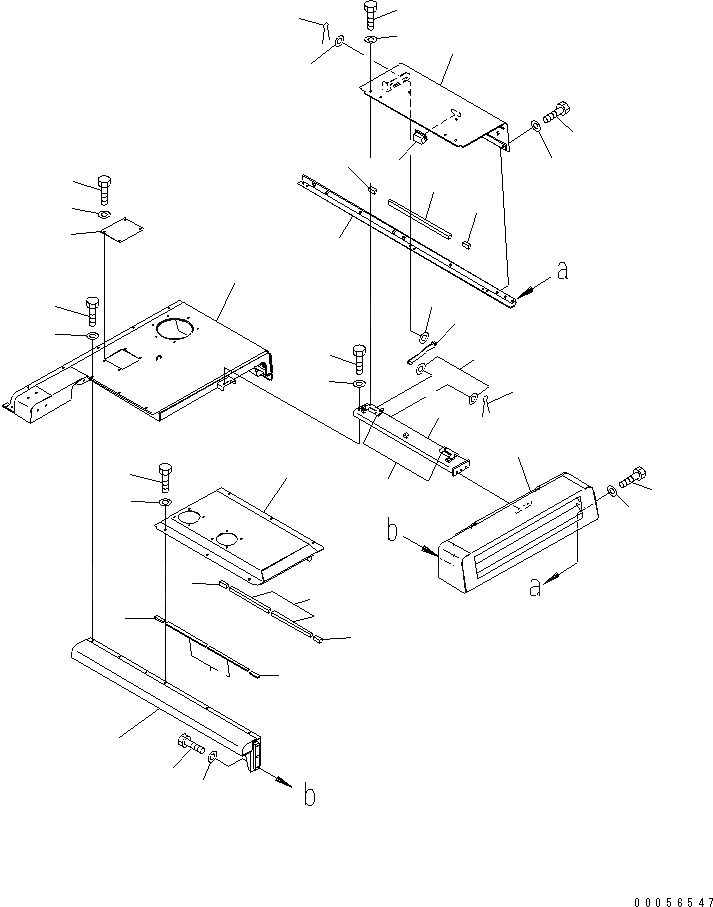 a
b
a
b
00056547