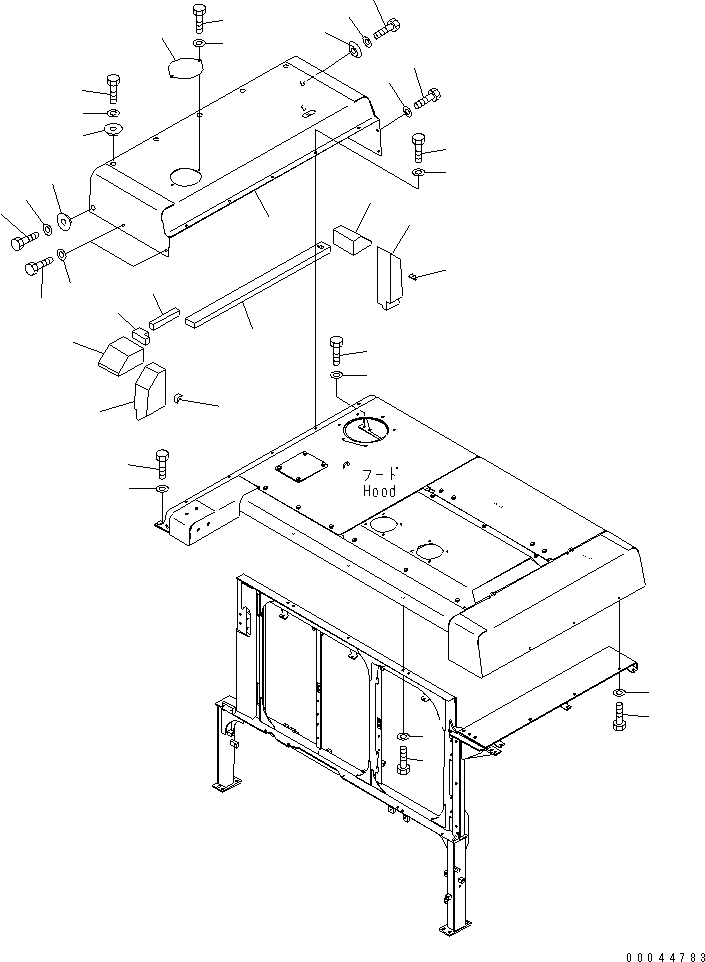 フード
Hood

00044783