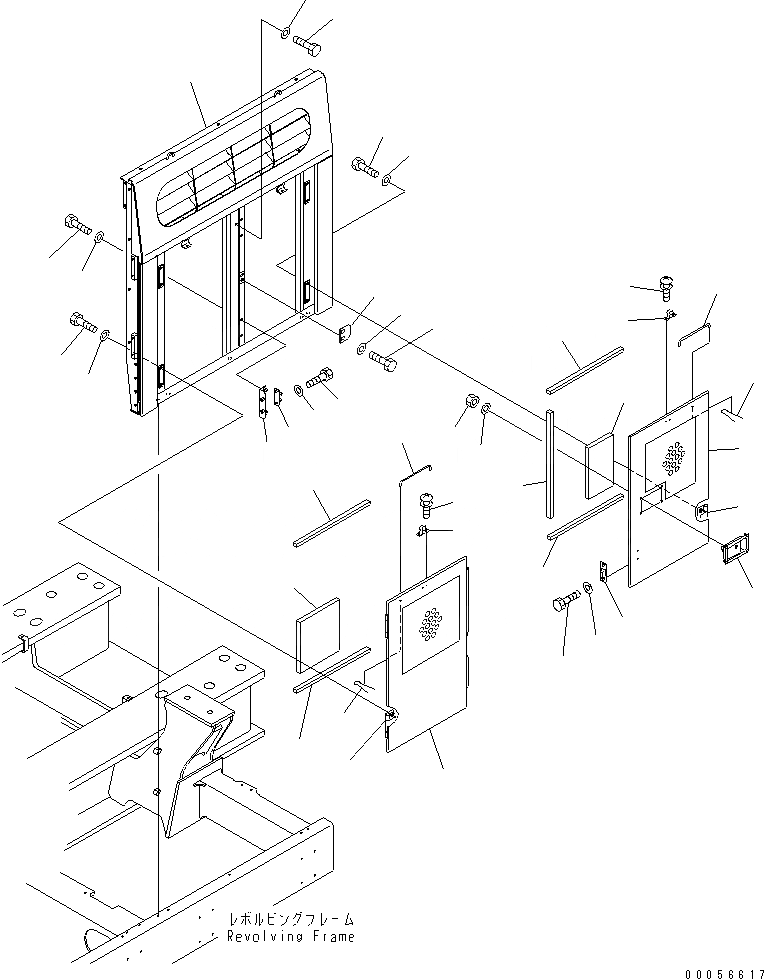 レボルビングフレーム
Revolving Frame

00056617