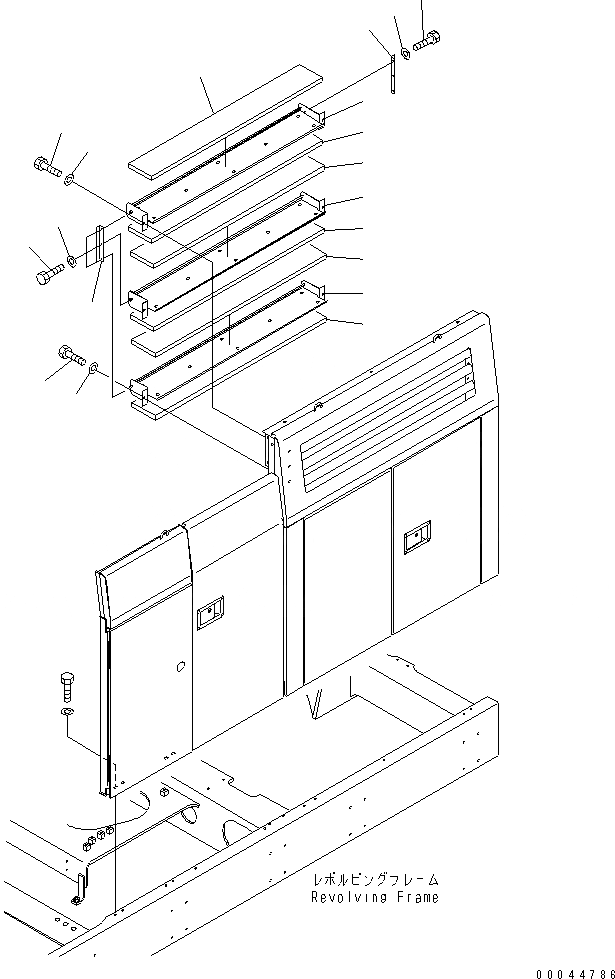 レボルビングフレーム
Revolving Frame

00044786