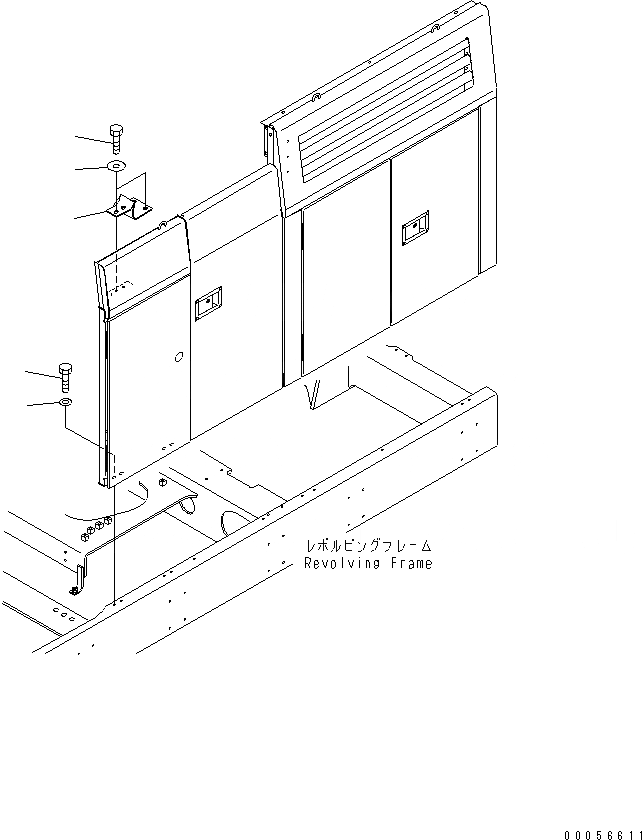 レボルビングフレーム
Revolving Frame

00056611