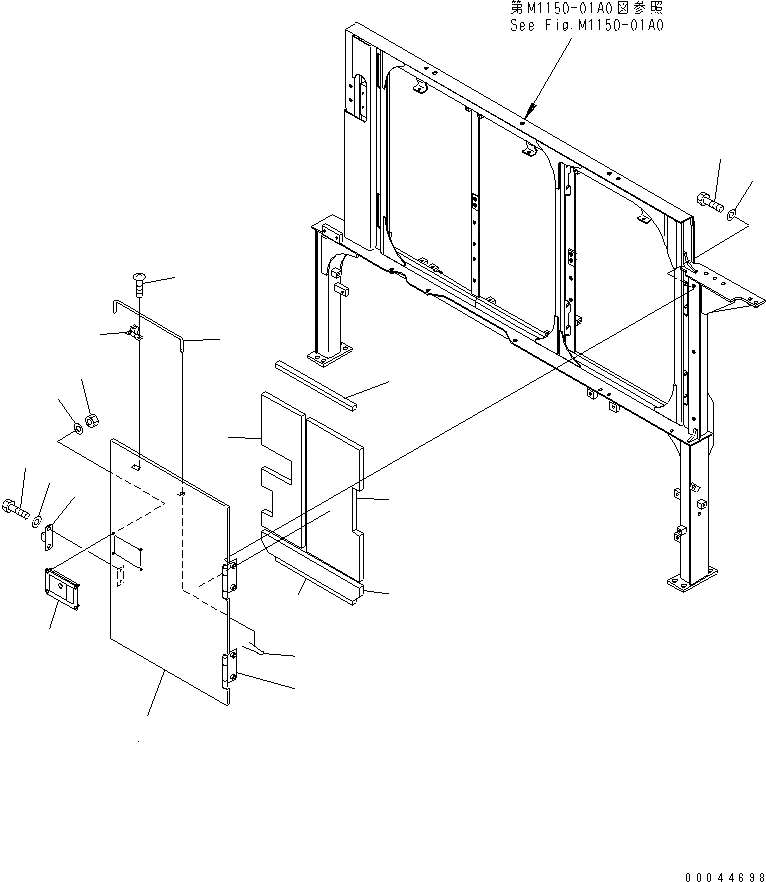 第M1150-01A0図参照
See Fig.M1150-01A0

00044698