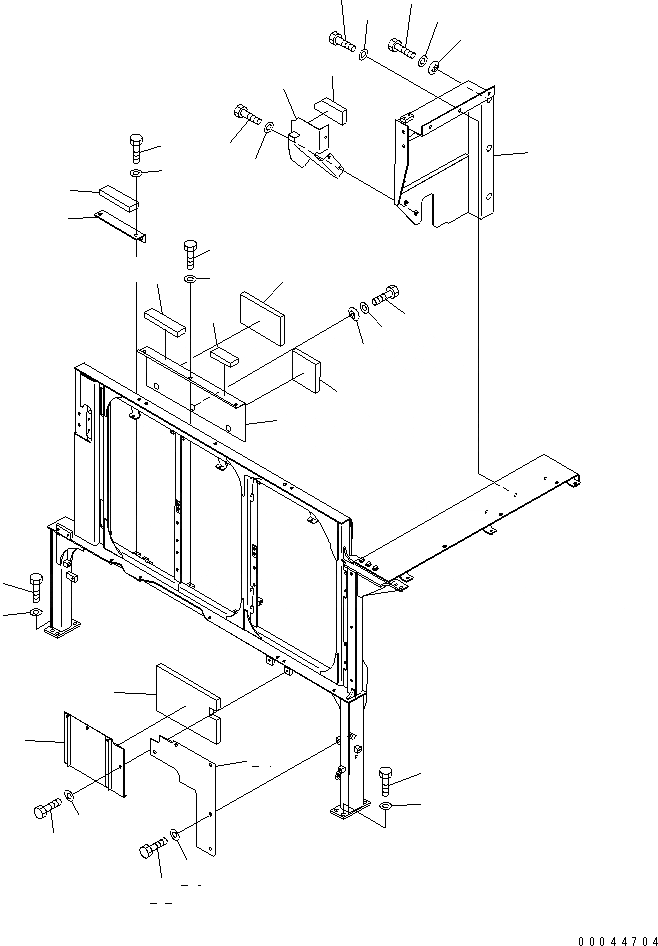 00044704