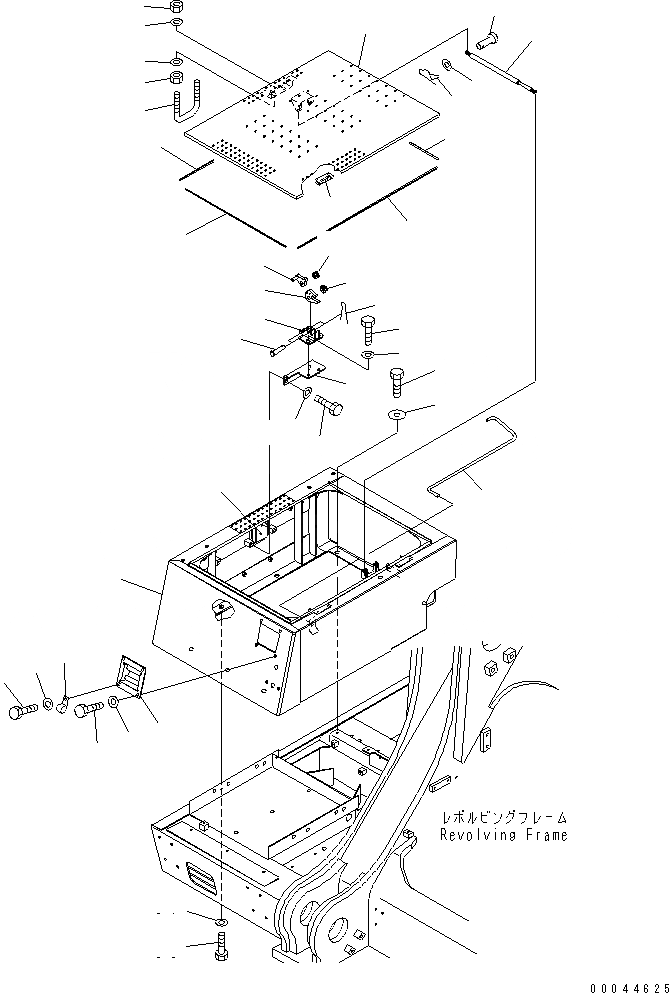 レボルビングフレーム
Revolving Frame

00044625