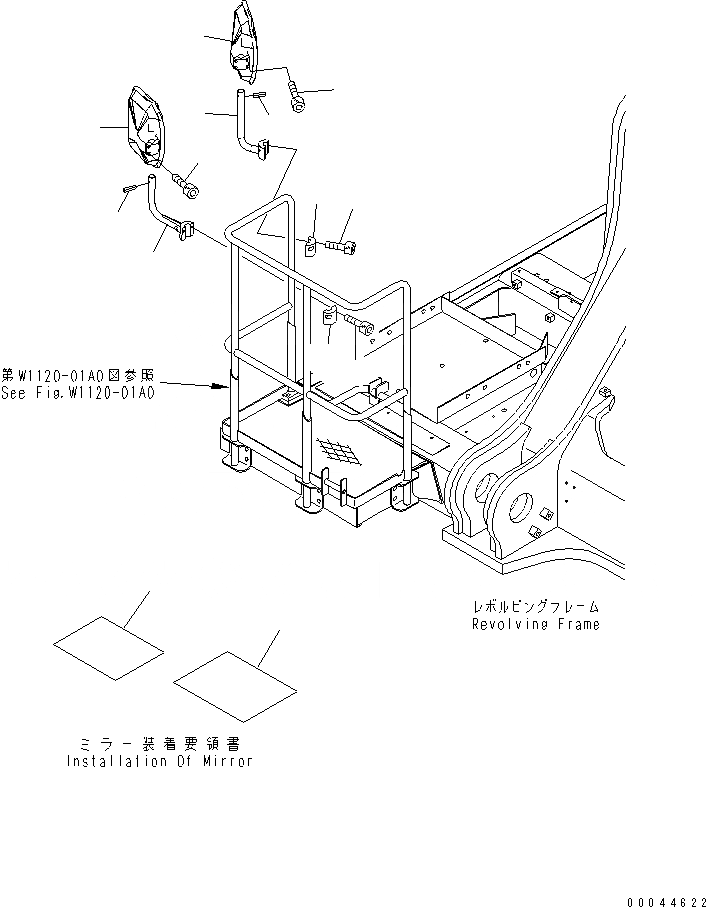 第W1120-01A0図参照
See Fig.W1120-01A0

レボルビングフレーム
Revolving Frame

ミラー装着要領書
Installation Of Mirror

00044622