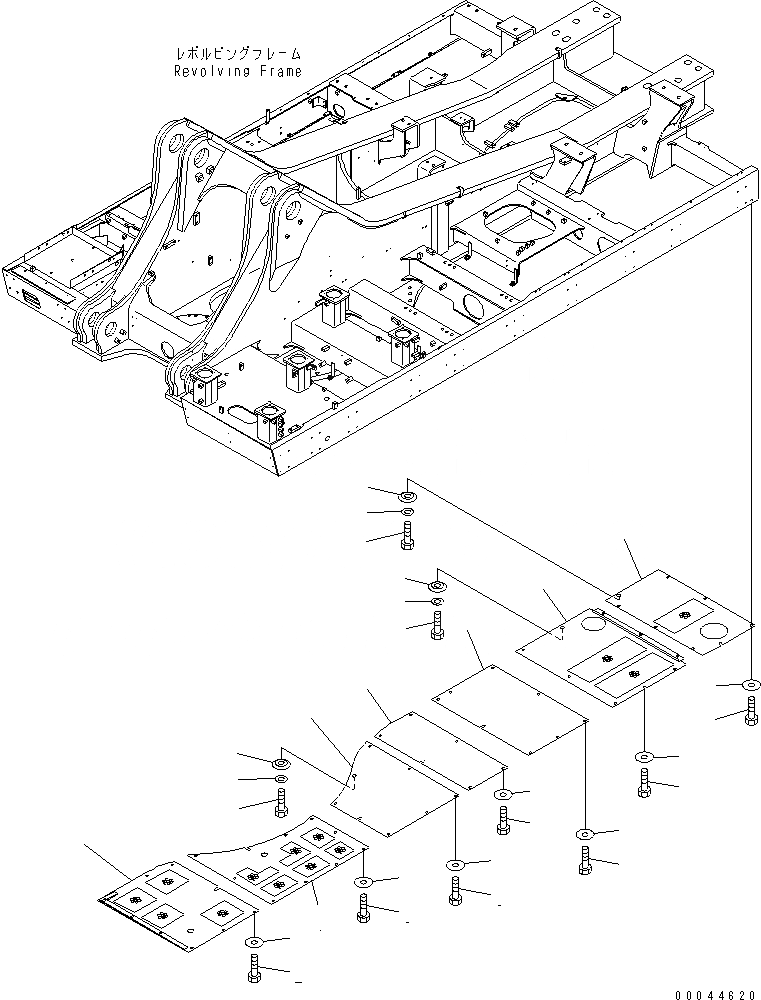 レボルビングフレーム
Revolving Frame

00044620