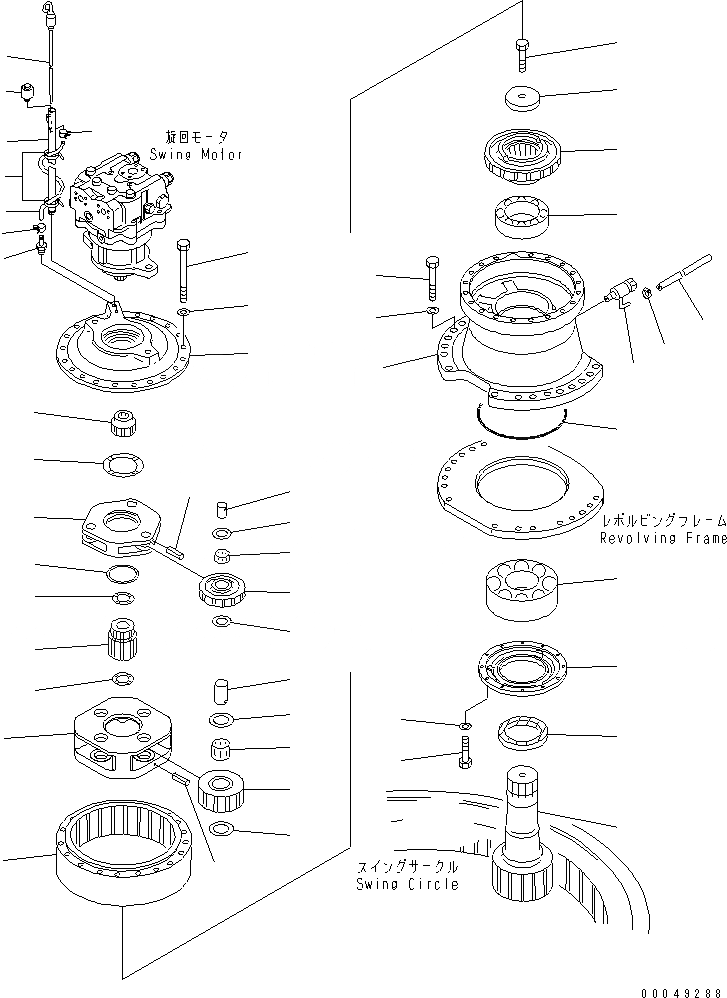 旋回モータ
Swing Motor

レボルビングフレーム
Revolving Frame

スイングサークル
Swing Circle

00049288