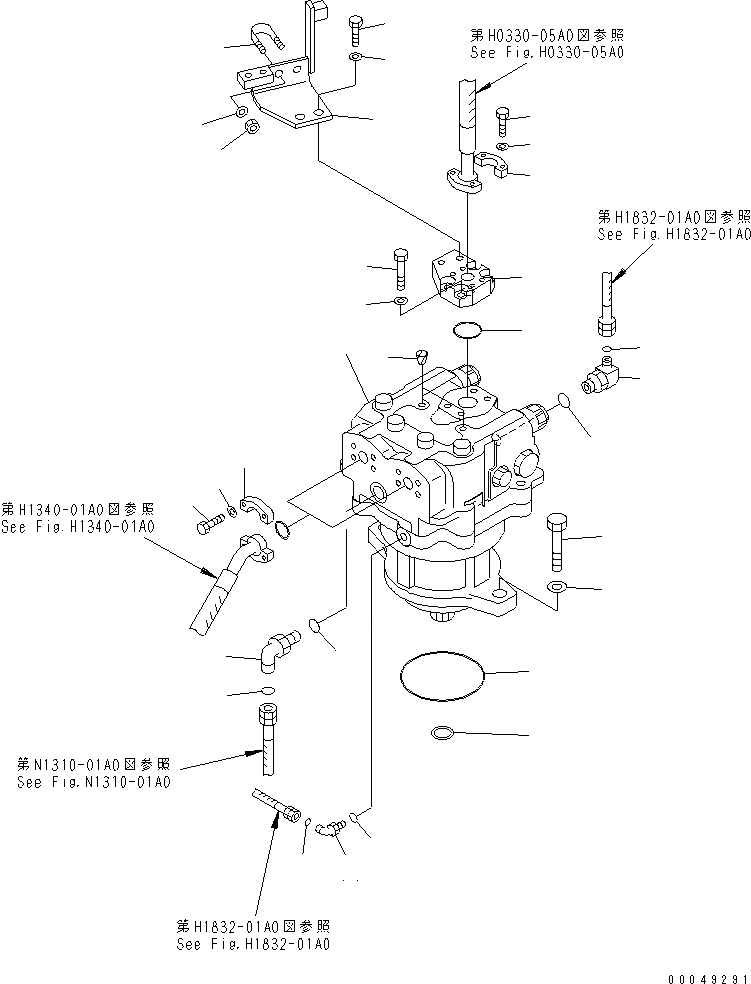 第H0330-05A0図参照
See Fig.H0330-05A0

第H1832-01A0図参照
See Fig.H1832-01A0

第H1340-01A0図参照
See Fig.H1340-01A0

第N1310-01A0図参照
See Fig.N1310-01A0

第H1832-01A0図参照
See Fig.H1832-01A0

00049291