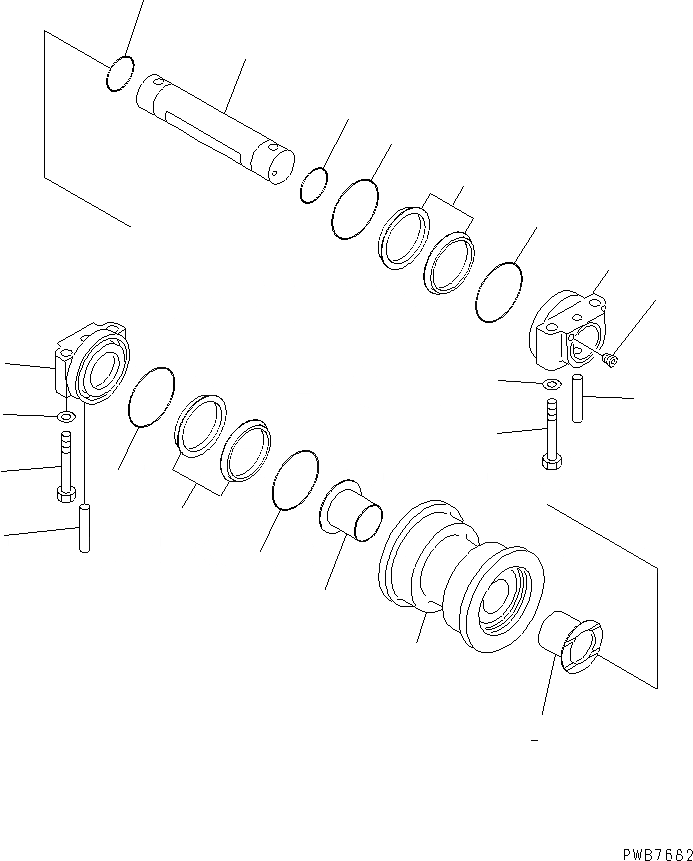 PWB7682