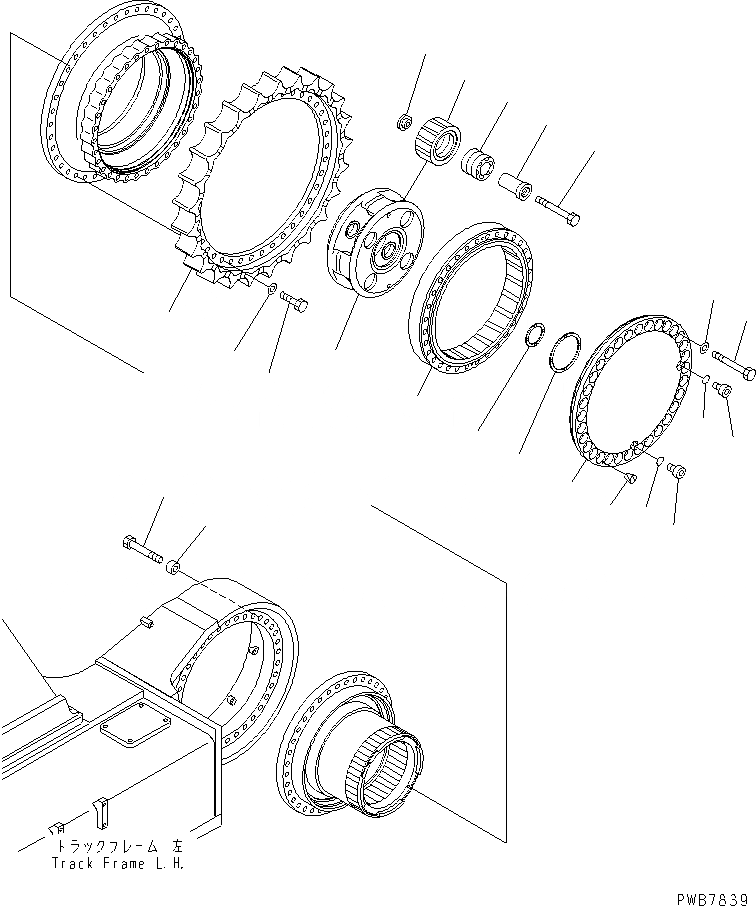 トラックフレーム 左
Track Frame L.H.

PWB7839