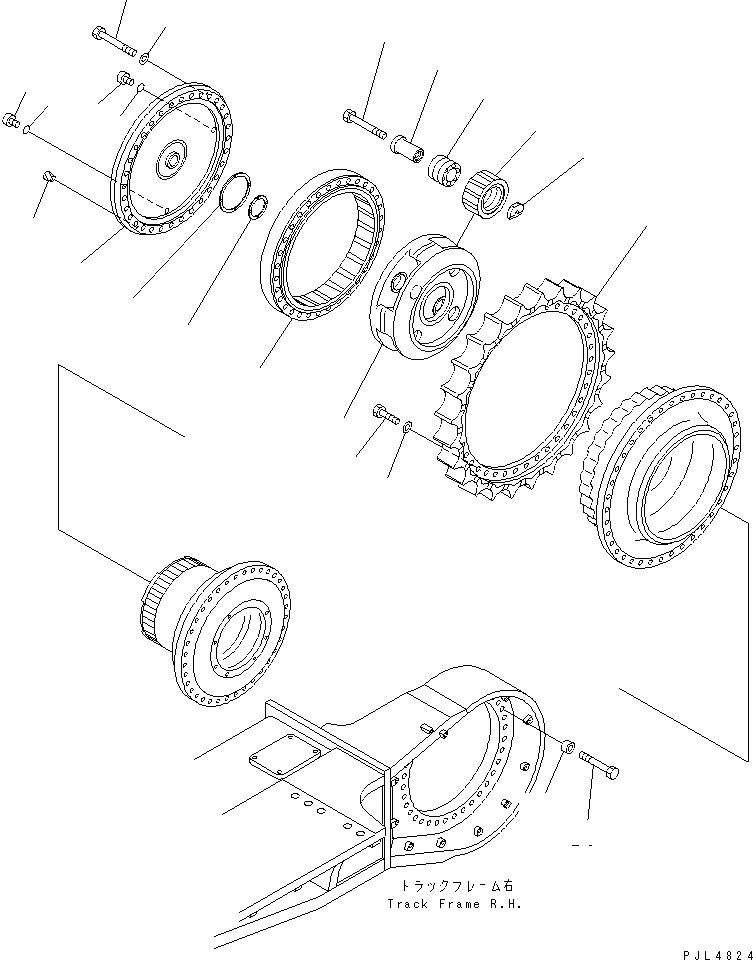 トラックフレーム右
Track Frame R.H.

PJL4824