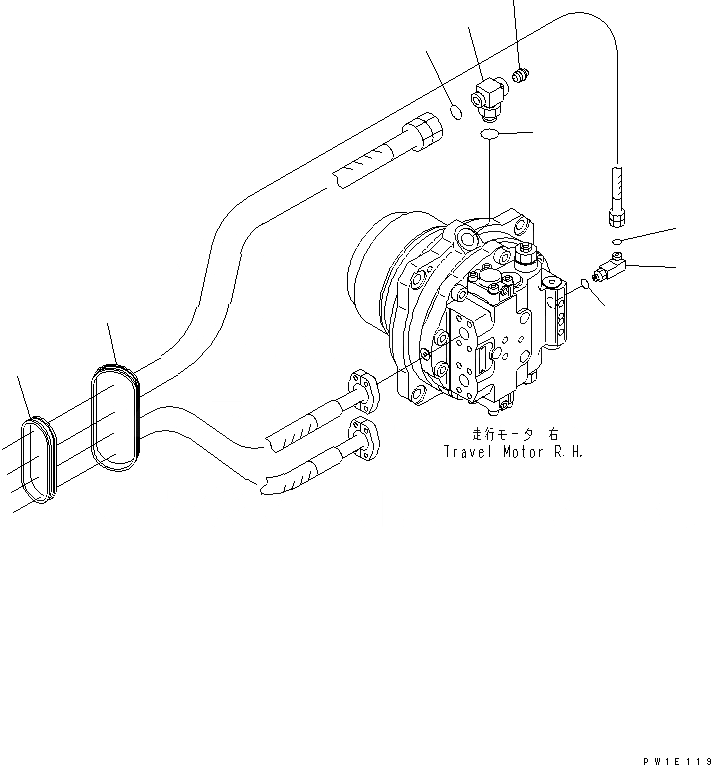 走行モータ 右
Travel Motor R.H.

PW1E119