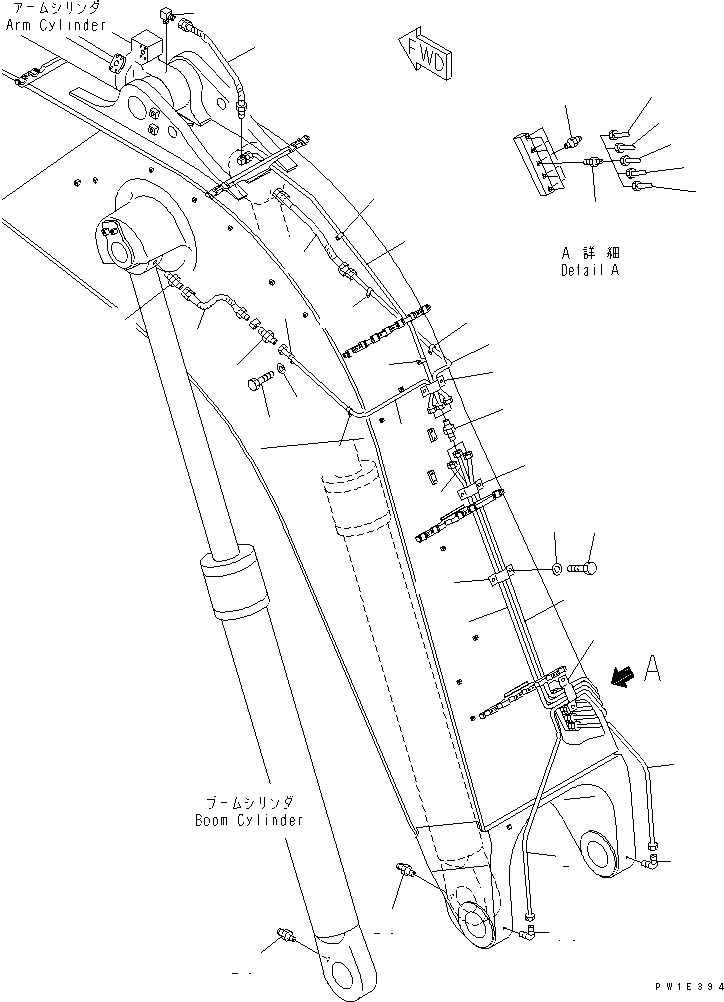 アームシリンダ
Arm Cylinder

FWD

A 詳細
Detail A

A

ブームシリンダ
Boom Cylinder

PW1E394