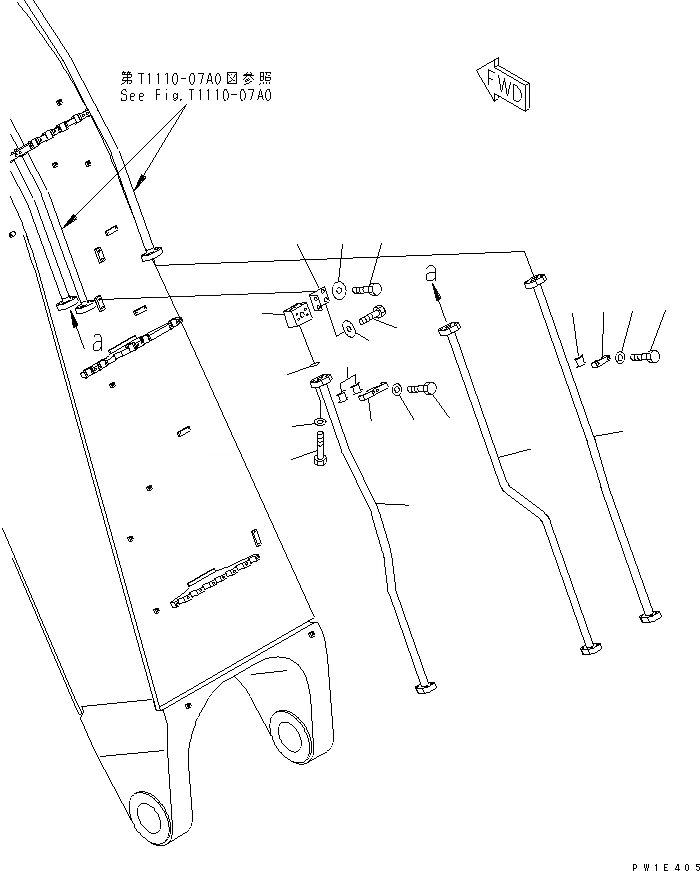 第T1110-07A0図参照
See Fig.T1110-07A0

FWD

a

a

PW1E405