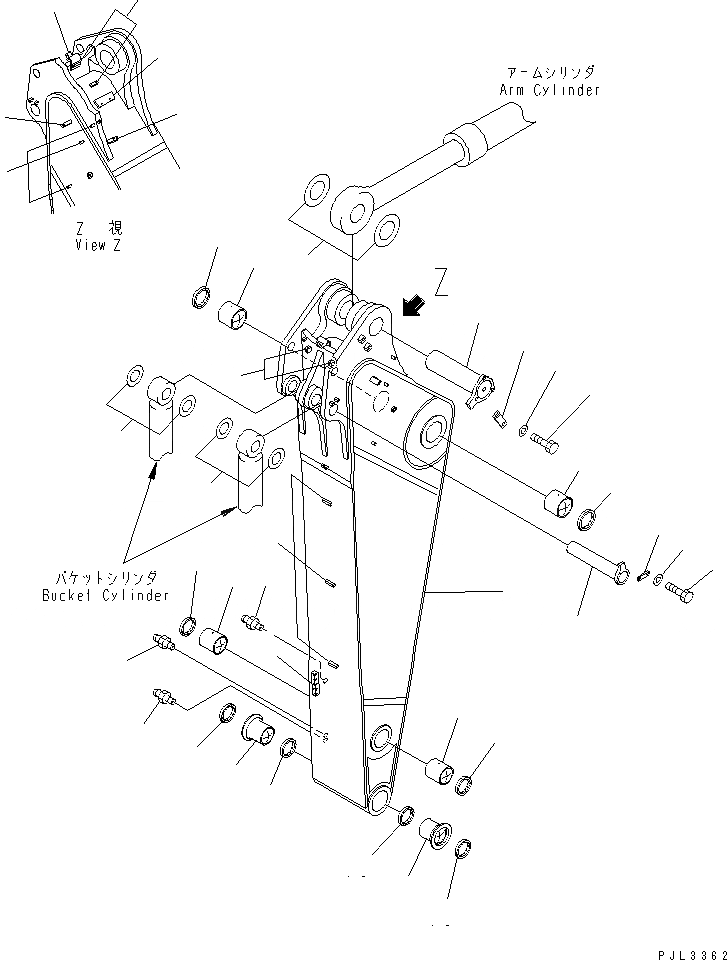 アームシリンダ
Arm Cylinder

Z 視
View Z

Z

バケットシリンダ
Bucket Cylinder

PJL3362