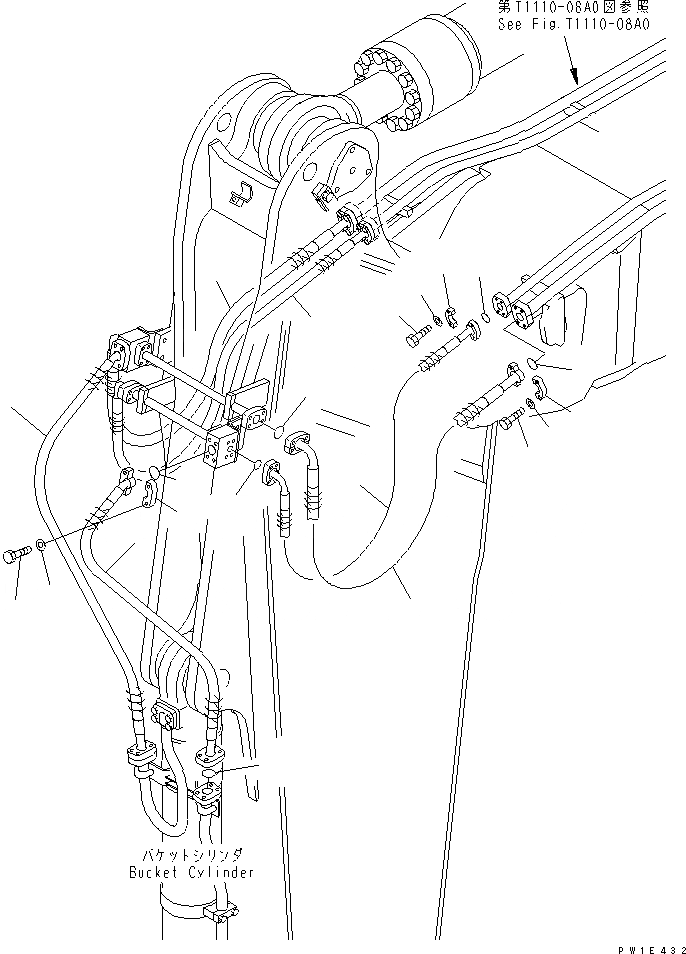 第T1110-08A0図参照
See Fig.T1110-08A0

バケットシリンダ
Bucket Cylinder

PW1E432