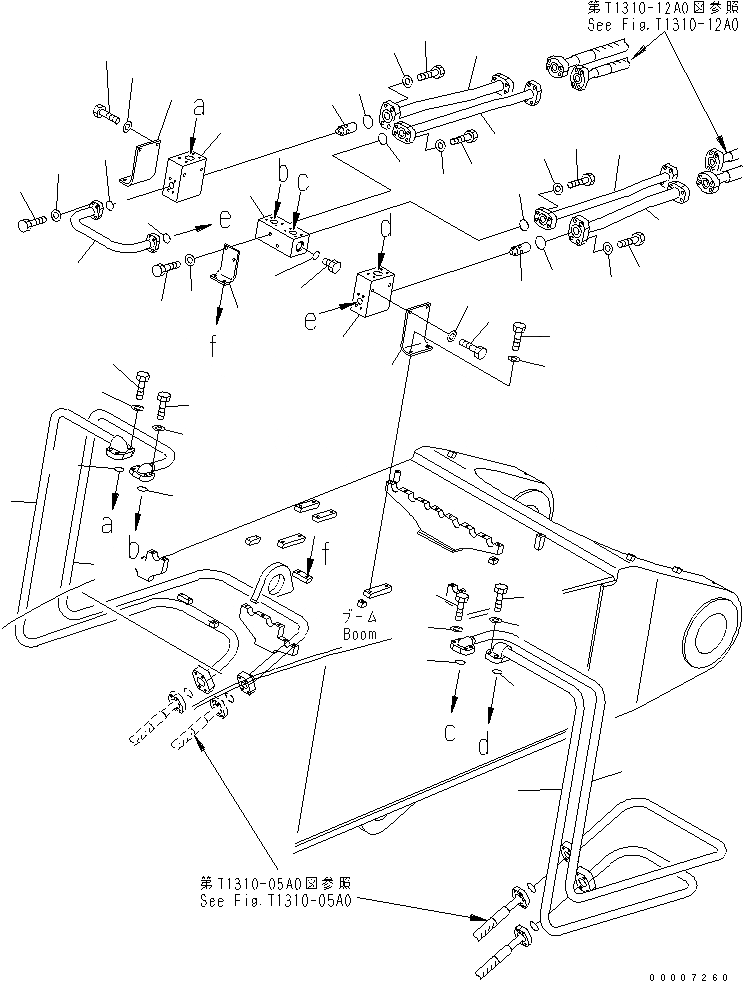 第T1310-12A0図参照
See Fig.T1310-12A0

a
b
c
e
d
f
e
a
b
f
ブーム
Boom
c
d

第T1310-05A0図参照
See Fig.T1310-05A0

00007260