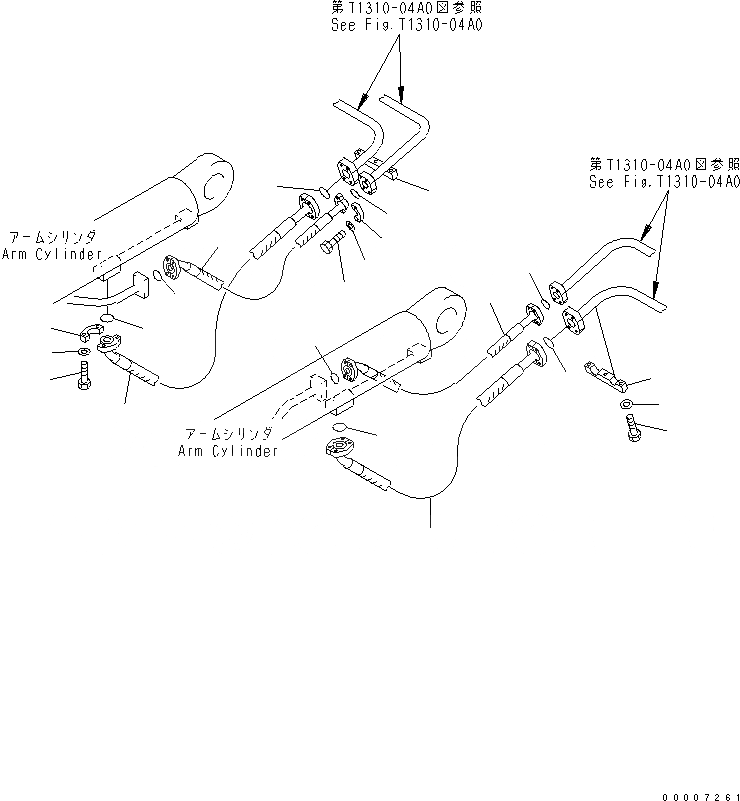 第T1310-04A0図参照
See Fig.T1310-04A0

第T1310-04A0図参照
See Fig.T1310-04A0

アームシリンダ
Arm Cylinder

アームシリンダ
Arm Cylinder

00007261