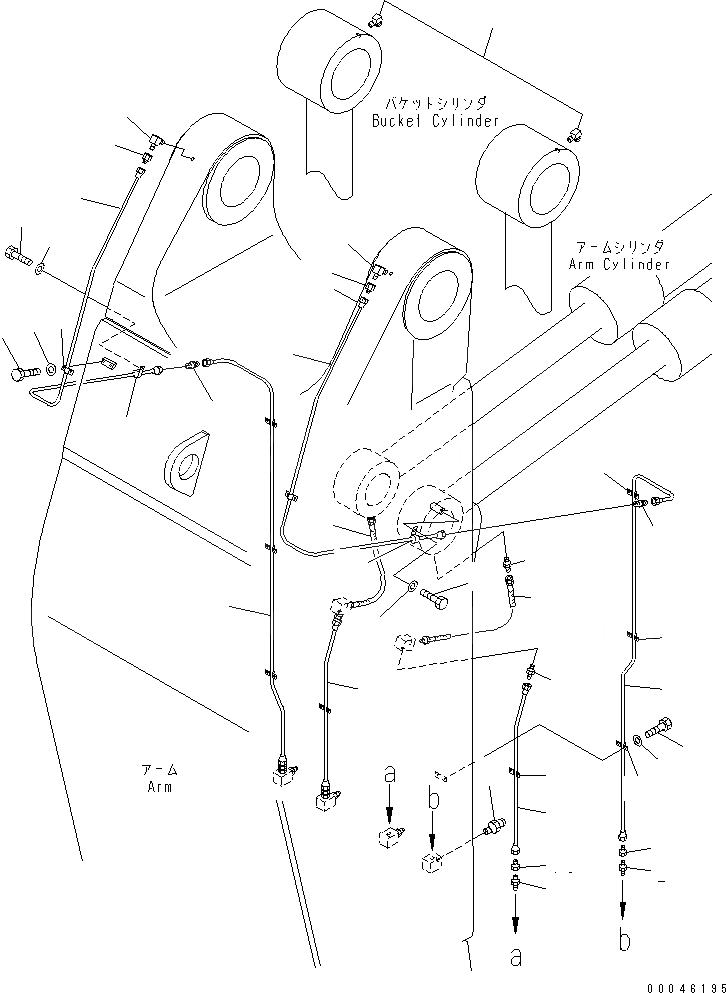 バケットシリンダ
Bucket Cylinder

アームシリンダ
Arm Cylinder

アーム
Arm

a

b

a

b

00046195