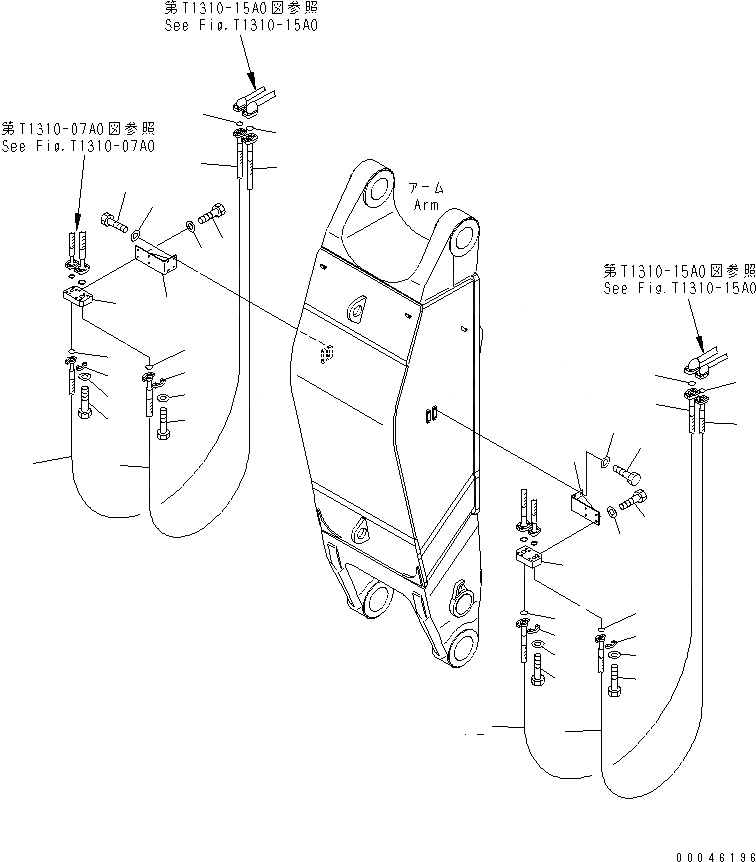 第T1310-15A0図参照
See Fig.T1310-15A0

第T1310-07A0図参照
See Fig.T1310-07A0

アーム
Arm

第T1310-15A0図参照
See Fig.T1310-15A0

00046196