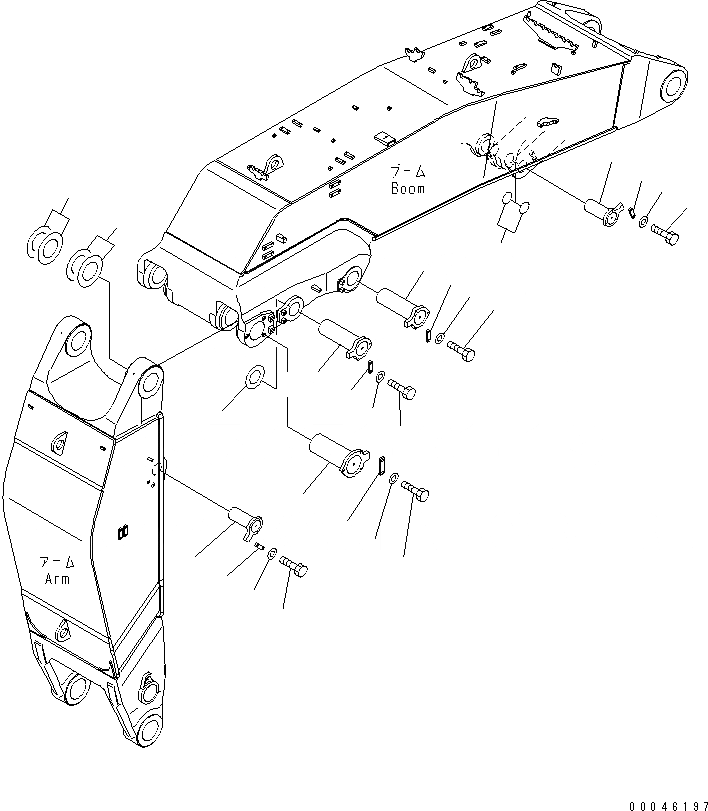 ブーム
Boom

アーム
Arm

00046197